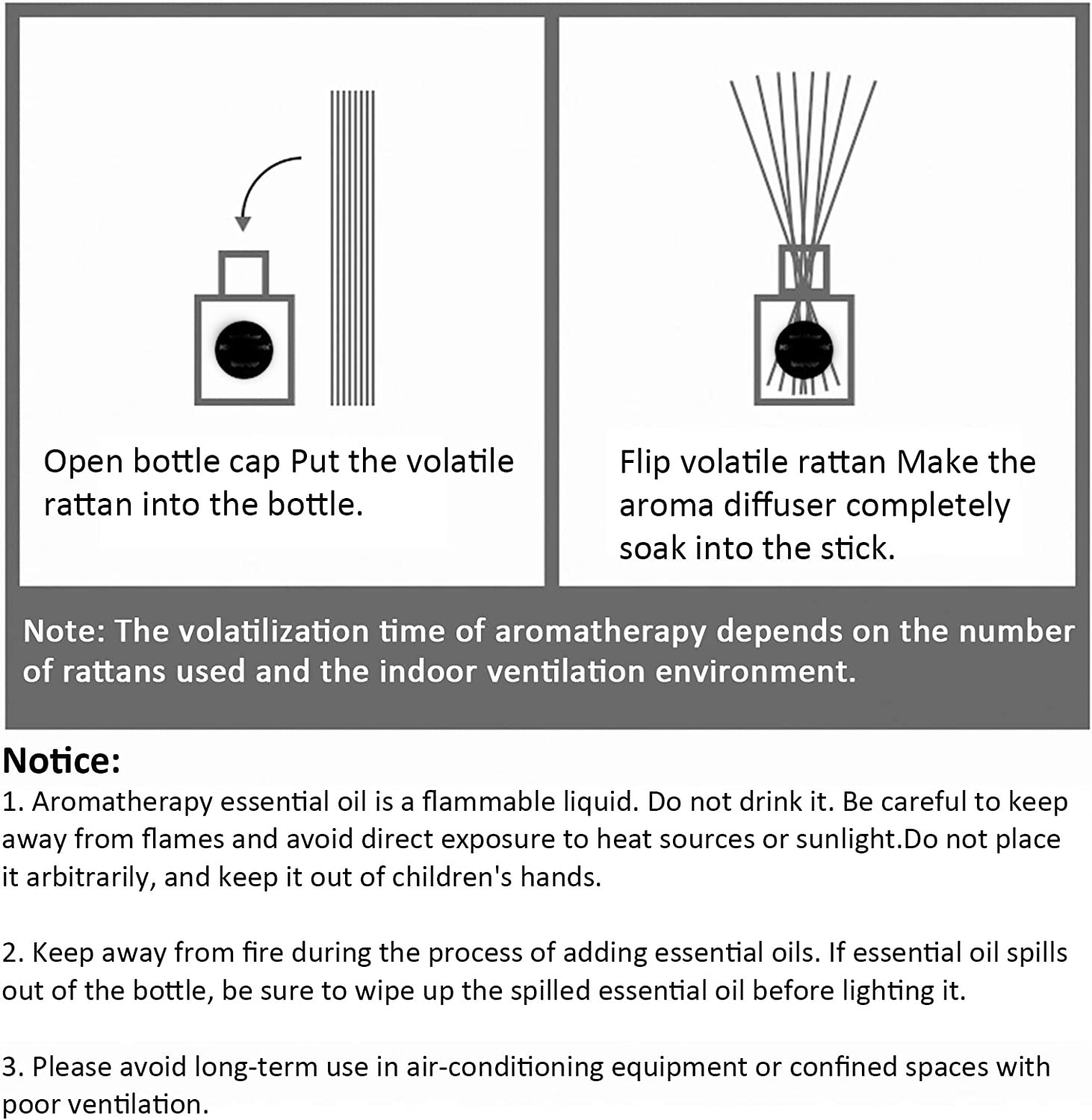 Open bottle cap Put the volatile rattan into the bottle.

Flip volatile rattan Make the aroma diffuser completely soak into the stick.

Note: The volatilization time of aromatherapy depends on the number of rattans used and the indoor ventilation environment.

Notice:

1. Aromatherapy essential oil is a flammable liquid. Do not drink it. Be careful to keep away from flames and avoid direct exposure to heat sources or sunlight.Do not place it arbitrarily, and keep it out of children's hands.

2. Keep away from fire during the process of adding essential oils. If essential oil spills out of the bottle, be sure to wipe up the spilled essential oil before lighting it.

3. Please avoid long-term use in air-conditioning equipment or confined spaces with poor ventilation.